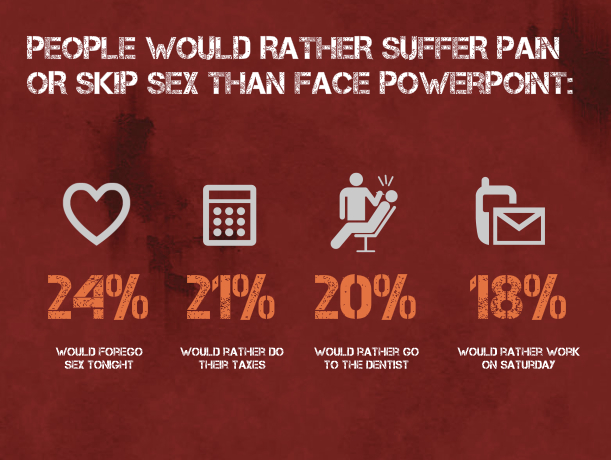 PEOPLE WOULD RATHER SUFFER PAIN OR SKIP SEX THAN FACE POWERPOINT:

24%
WOULD FOREGO SEX TONIGHT

21%
WOULD RATHER DO THEIR TAXES

20%
WOULD RATHER GO TO THE DENTIST

18%
WOULD RATHER WORK ON SATURDAY